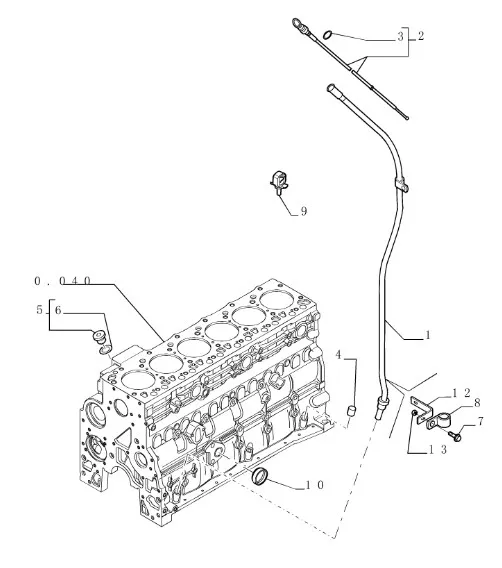 3
2
9
0.040
5
6
1
4
12
8
7
13
10